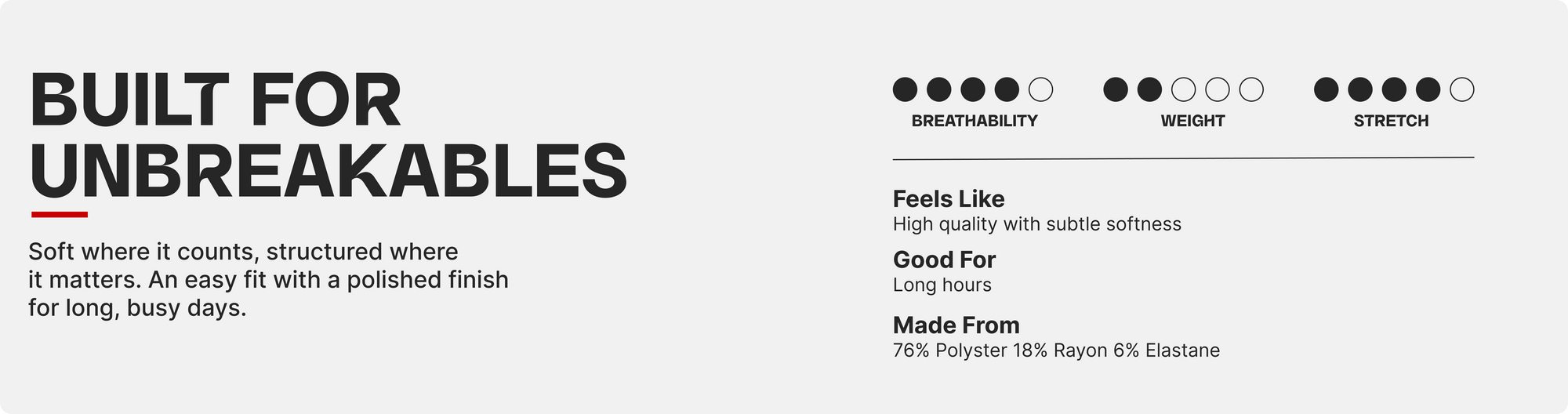 BUILT FOR UNBREAKABLES

Soft where it counts, structured where it matters. An easy fit with a polished finish for long, busy days.

BREATHABILITY

WEIGHT

STRETCH

Feels Like
High quality with subtle softness

Good For
Long hours

Made From
76% Polyster 18% Rayon 6% Elastane